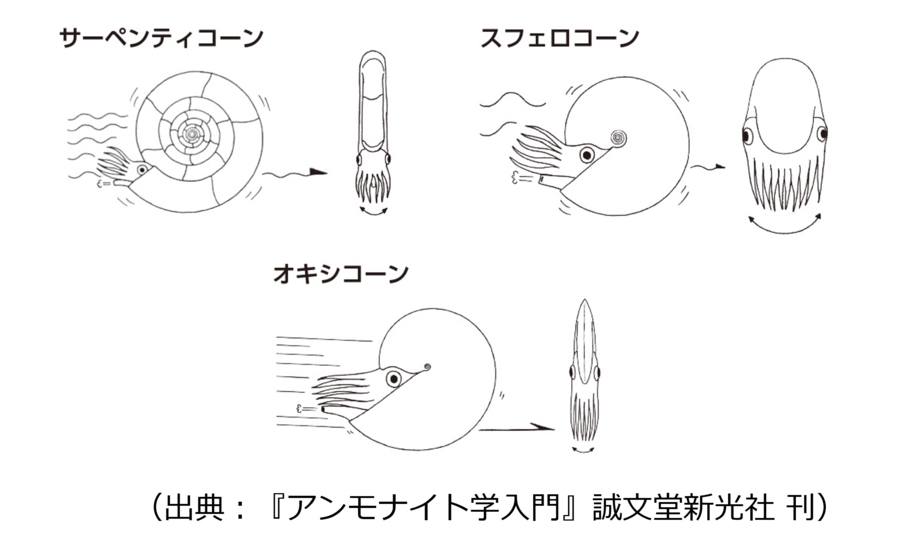 サーペンティコーン

スフェロコーン

オキシコーン

（出典：『アンモナイト学入門』誠文堂新光社 刊）