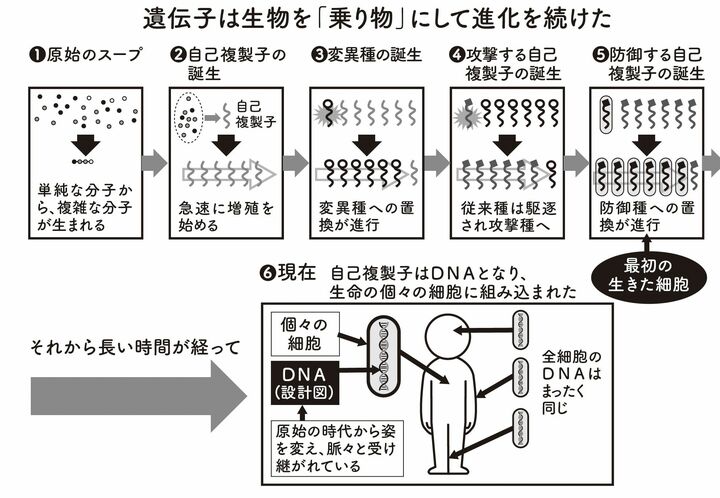 遺伝子は生物を「乗り物」にして進化を続けた

❶原始のスープ

単純な分子から、複雑な分子が生まれる

❷自己複製子の誕生

自己複製子

急速に増殖を始める

❸変異種の誕生

変異種への置換が進行

❹攻撃する自己複製子の誕生

従来種は駆逐され攻撃種へ

❺防御する自己複製子の誕生

防御種への置換が進行

最初の生きた細胞

❻現在　自己複製子はDNAとなり、生命の個々の細胞に組み込まれた

それから長い時間が経って

個々の細胞

DNA（設計図）

原始の時代から姿を変え、脈々と受け継がれている

全細胞のDNAはまったく同じ