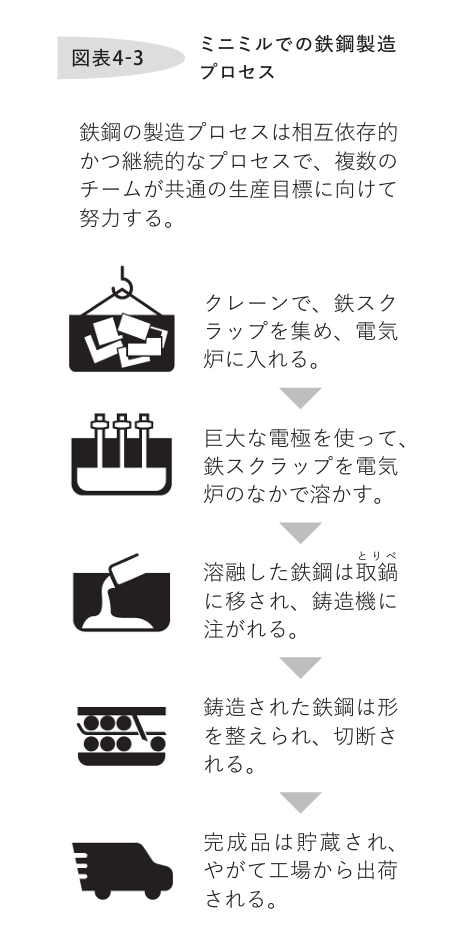 図表4-3 ミニミルでの鉄鋼製造プロセス

鉄鋼の製造プロセスは相互依存的かつ継続的なプロセスで、複数のチームが共通の生産目標に向けて努力する。

クレーンで、鉄スクラップを集め、電気炉に入れる。

巨大な電極を使って、鉄スクラップを電気炉のなかで溶かす。

溶融した鉄鋼は取鍋（とりべ）に移され、鋳造機に注がれる。

鋳造された鉄鋼は形を整えられ、切断される。

完成品は貯蔵され、やがて工場から出荷される。