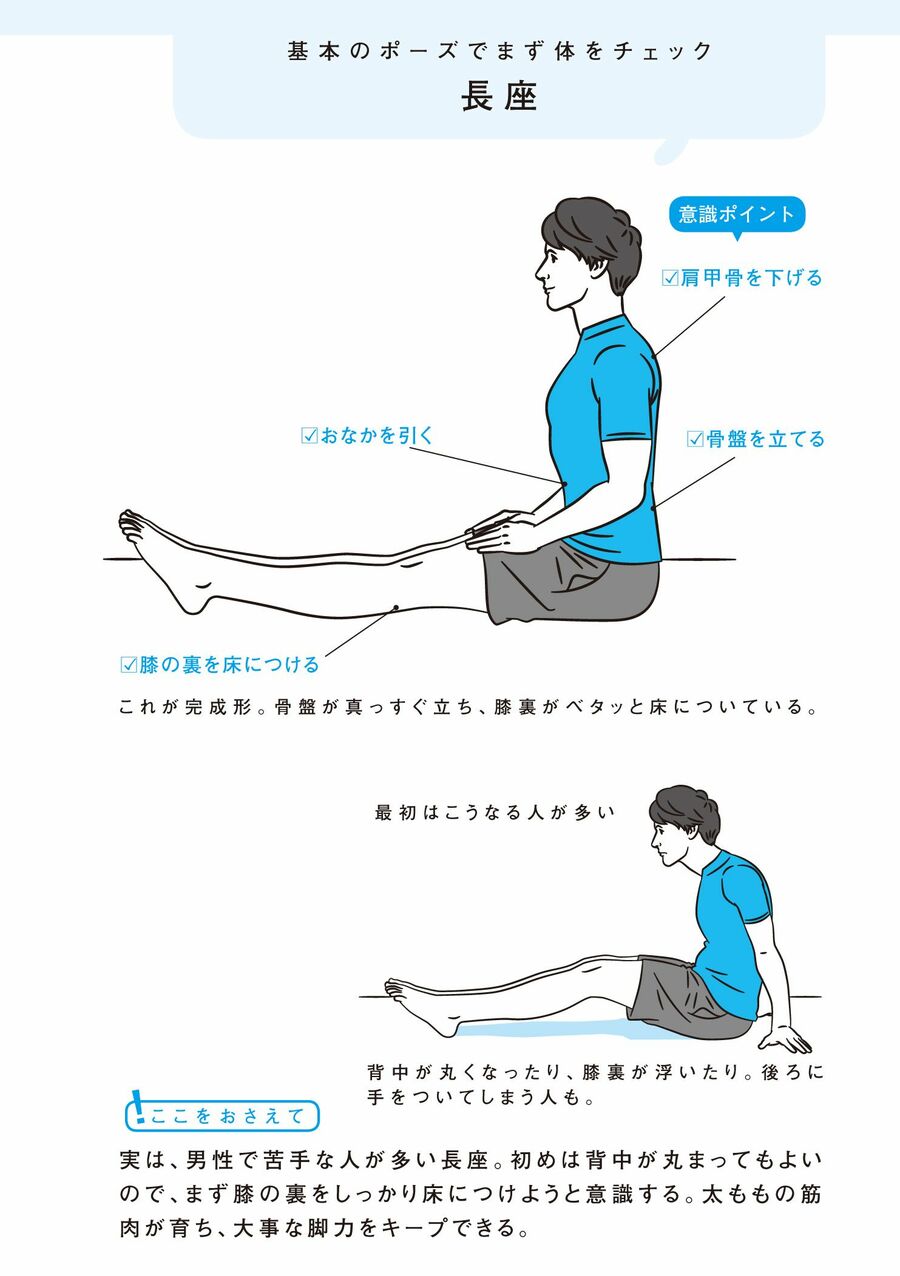 基本のポーズでまず体をチェック
長座

意識ポイント

☑肩甲骨を下げる

☑おなかを引く

☑骨盤を立てる

☑膝の裏を床につける

これが完成形。骨盤が真っすぐ立ち、膝裏がベタッと床についている。

最初はこうなる人が多い

背中が丸くなったり、膝裏が浮いたり。後ろに手をついてしまう人も。

!ここをおさえて

実は、男性で苦手な人が多い長座。初めは背中が丸まってもよいので、まず膝の裏をしっかり床につけようと意識する。太ももの筋肉が育ち、大事な脚力をキープできる。