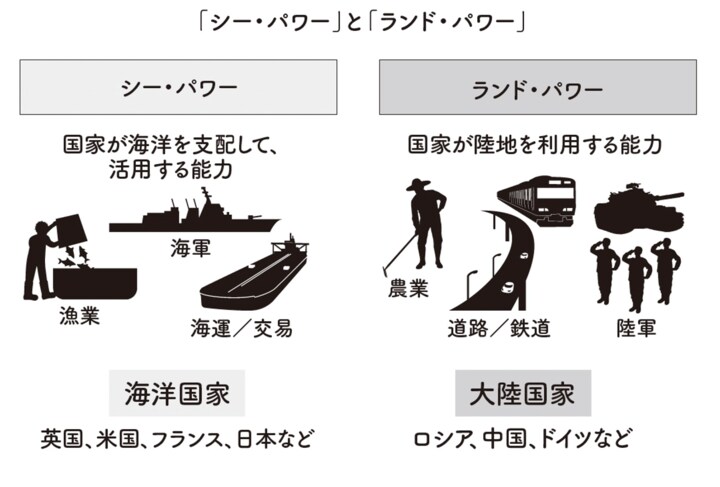 「シー・パワー」と「ランド・パワー」

シー・パワー

国家が海洋を支配して、活用する能力

海軍

漁業

海運／交易

海洋国家

英国、米国、フランス、日本など

ランド・パワー

国家が陸地を利用する能力

農業

道路／鉄道

陸軍

大陸国家

ロシア、中国、ドイツなど