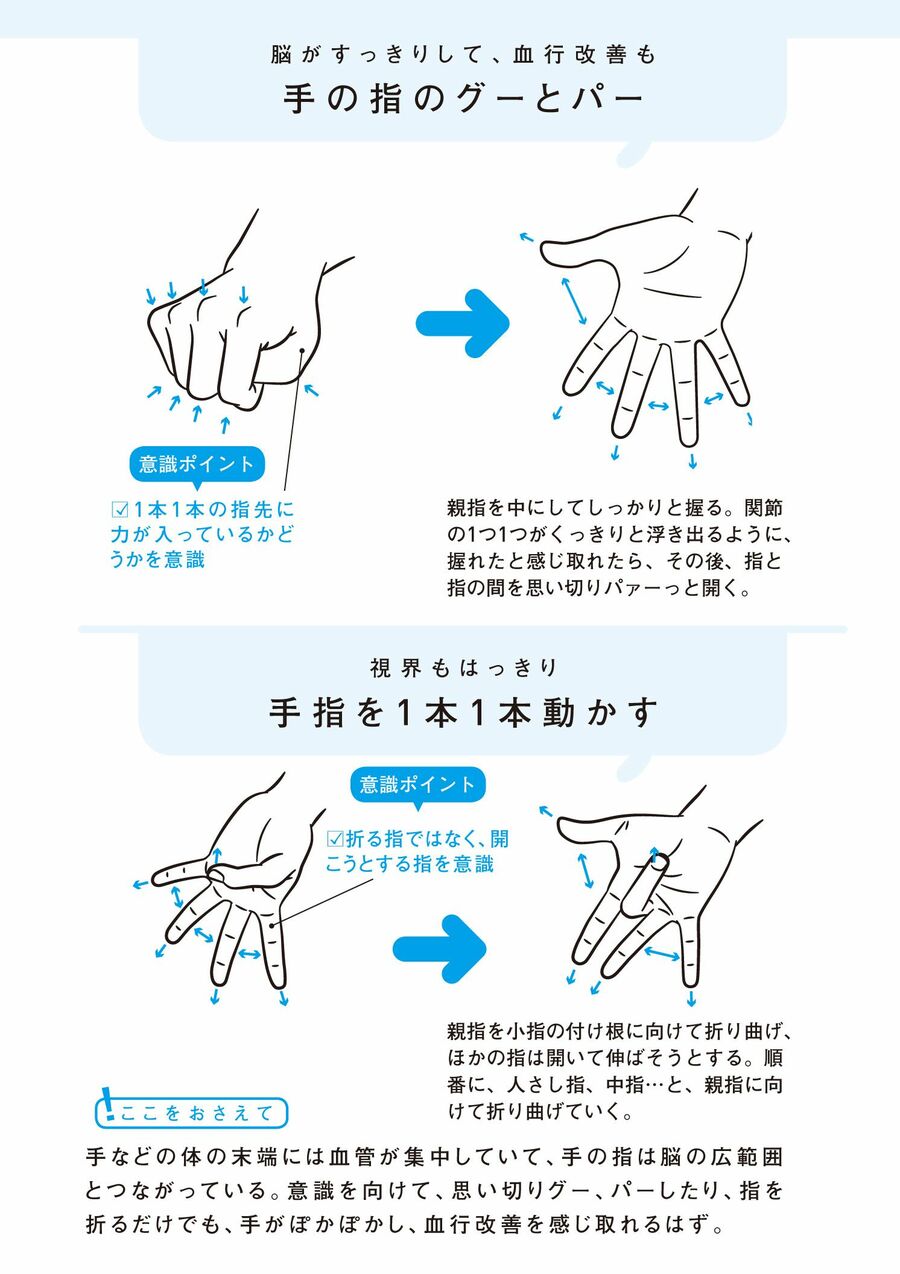 脳がすっきりして、血行改善も
手の指のグーとパー

意識ポイント
☑1本1本の指先に力が入っているかどうかを意識

親指を中にしてしっかりと握る。関節の1つ1つがくっきりと浮き出るように、握れたと感じ取れたら、その後、指と指の間を思い切りパァーっと開く。

視界もはっきり
手指を1本1本動かす

意識ポイント
☑折る指ではなく、開こうとする指を意識

親指を小指の付け根に向けて折り曲げ、ほかの指は開いて伸ばそうとする。順番に、人さし指、中指…と、親指に向けて折り曲げていく。

!ここをおさえて
手などの体の末端には血管が集中していて、手の指は脳の広範囲とつながっている。意識を向けて、思い切りグー、パーしたり、指を折るだけでも、手がぽかぽかし、血行改善を感じ取れるはず。