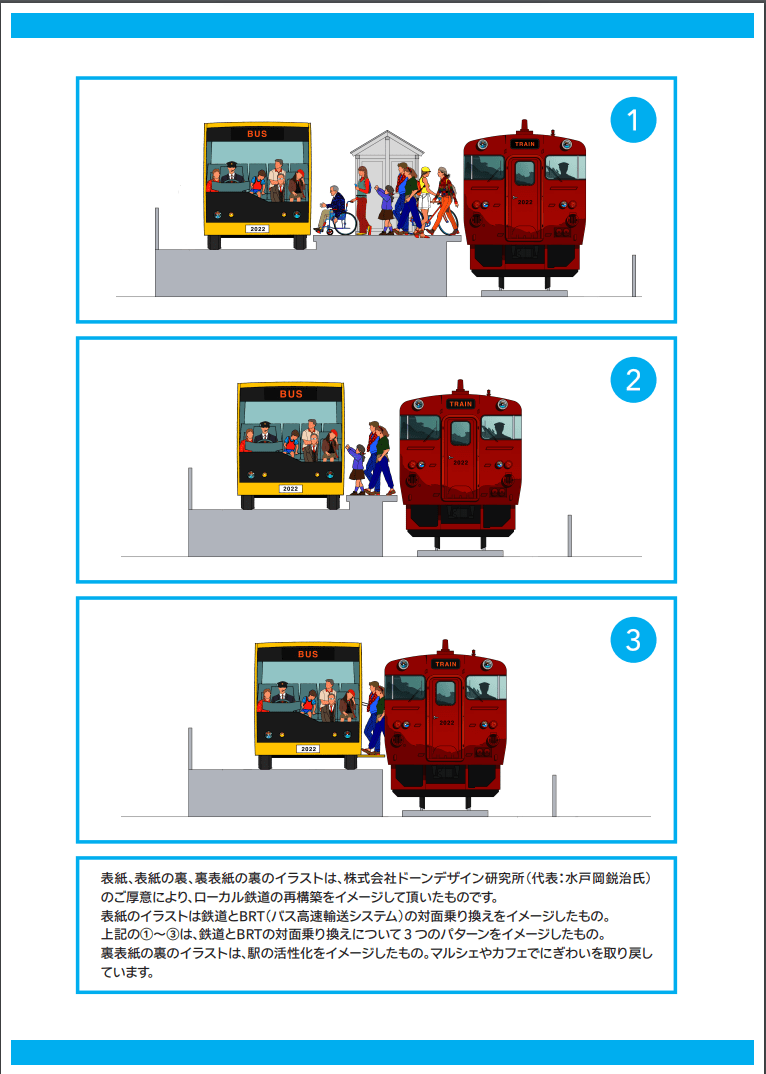 1

BUS

2022

TRAIN

2022

2

BUS

2022

TRAIN

2022

3

BUS

2022

TRAIN

2022

表紙、表紙の裏、裏表紙の裏のイラストは、株式会社ドーンデザイン研究所（代表：水戸岡鋭治氏）のご厚意により、ローカル鉄道の再構築をイメージして頂いたものです。
表紙のイラストは鉄道とBRT（バス高速輸送システム）の対面乗り換えをイメージしたもの。
上記の①～③は、鉄道とBRTの対面乗り換えについて３つのパターンをイメージしたもの。
裏表紙の裏のイラストは、駅の活性化をイメージしたもの。マルシェやカフェでにぎわいを取り戻しています。