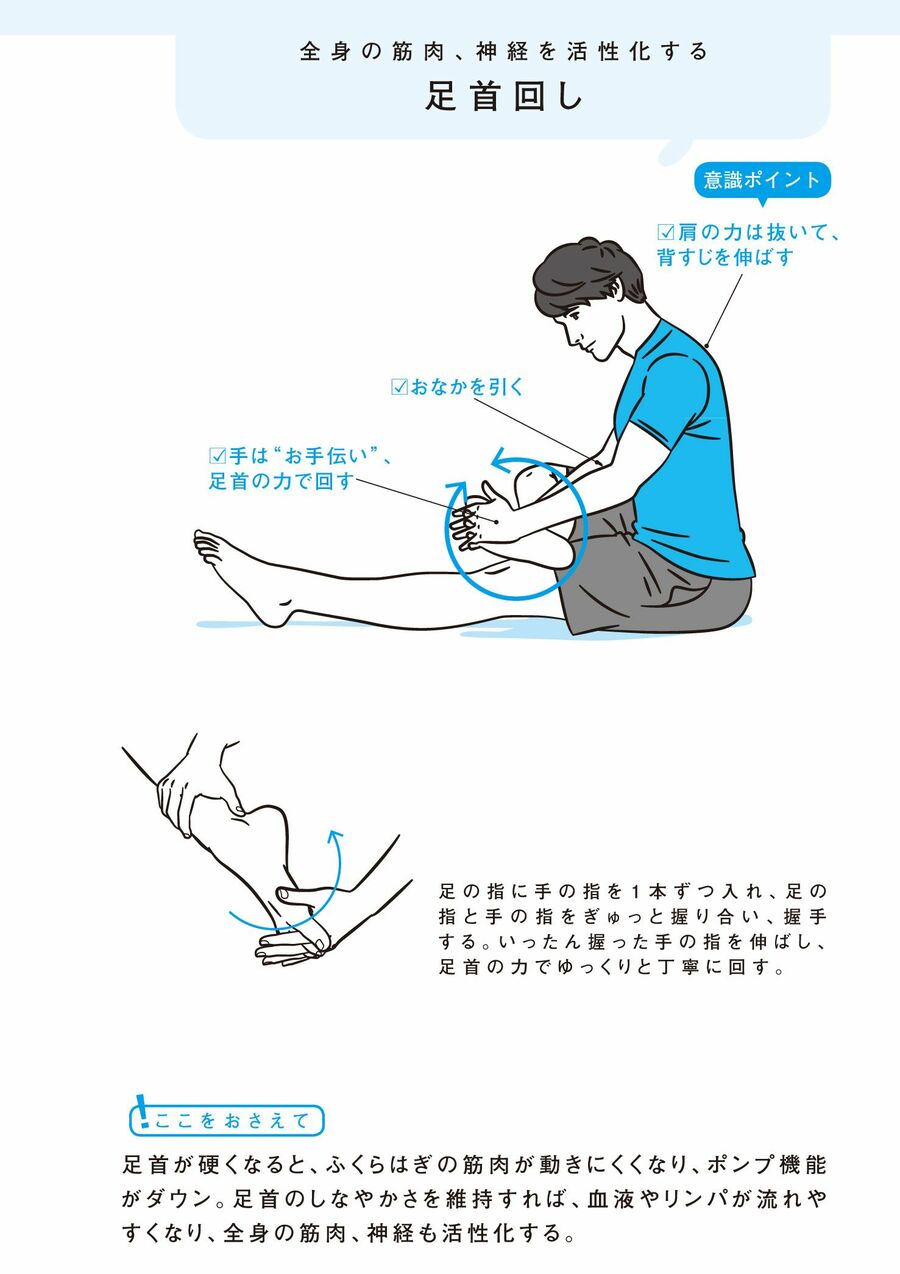 全身の筋肉、神経を活性化する
足首回し

意識ポイント

☑肩の力は抜いて、背すじを伸ばす

☑おなかを引く

☑手は“お手伝い”、足首の力で回す

足の指に手の指を1本ずつ入れ、足の指と手の指をぎゅっと握り合い、握手する。いったん握った手の指を伸ばし、足首の力でゆっくりと丁寧に回す。

!ここをおさえて

足首が硬くなると、ふくらはぎの筋肉が動きにくくなり、ポンプ機能がダウン。足首のしなやかさを維持すれば、血液やリンパが流れやすくなり、全身の筋肉、神経も活性化する。