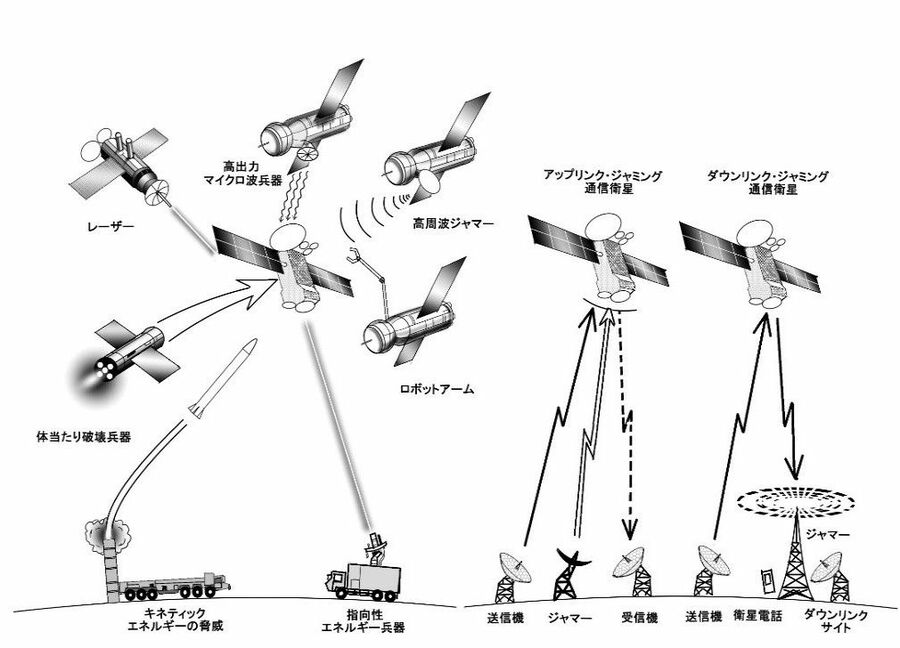 高出力
マイクロ波兵器

レーザー

高周波ジャマー

ロボットアーム

体当たり破壊兵器

キネティック
エネルギーの脅威

指向性
エネルギー兵器

アップリンク・ジャミング
通信衛星

ダウンリンク・ジャミング
通信衛星

ジャマー

送信機

ジャマー

受信機

送信機

衛星電話

ダウンリンク
サイト